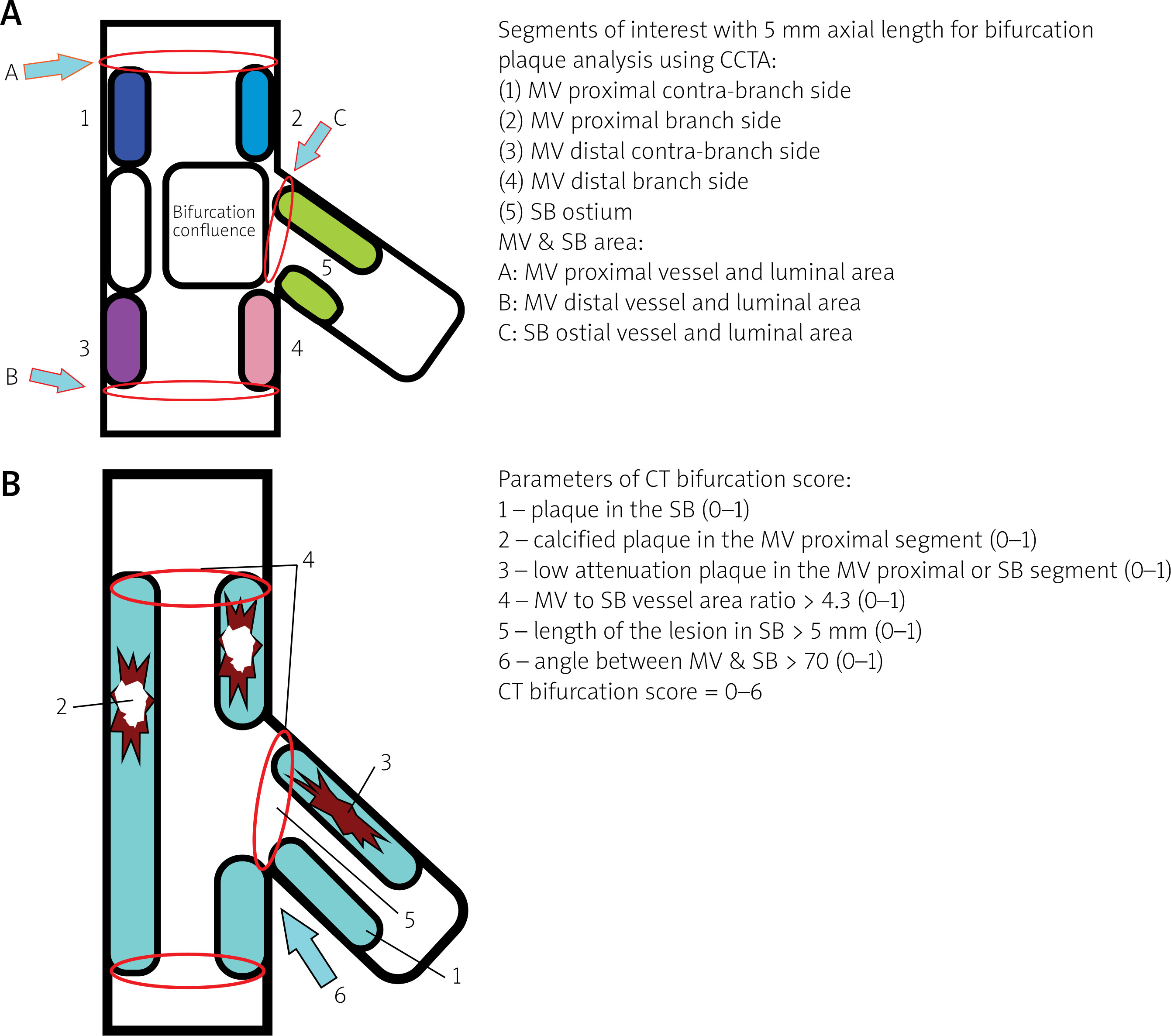 A

A

1

2

C

Bifurcation confluence

5

3

4

B

Segments of interest with 5 mm axial length for bifurcation plaque analysis using CCTA:
(1) MV proximal contra-branch side
(2) MV proximal branch side
(3) MV distal contra-branch side
(4) MV distal branch side
(5) SB ostium
MV & SB area:
A: MV proximal vessel and luminal area
B: MV distal vessel and luminal area
C: SB ostial vessel and luminal area

B

4

2

3

5

1

6

Parameters of CT bifurcation score:
1 – plaque in the SB (0–1)
2 – calcified plaque in the MV proximal segment (0–1)
3 – low attenuation plaque in the MV proximal or SB segment (0–1)
4 – MV to SB vessel area ratio > 4.3 (0–1)
5 – length of the lesion in SB > 5 mm (0–1)
6 – angle between MV & SB > 70 (0–1)
CT bifurcation score = 0–6