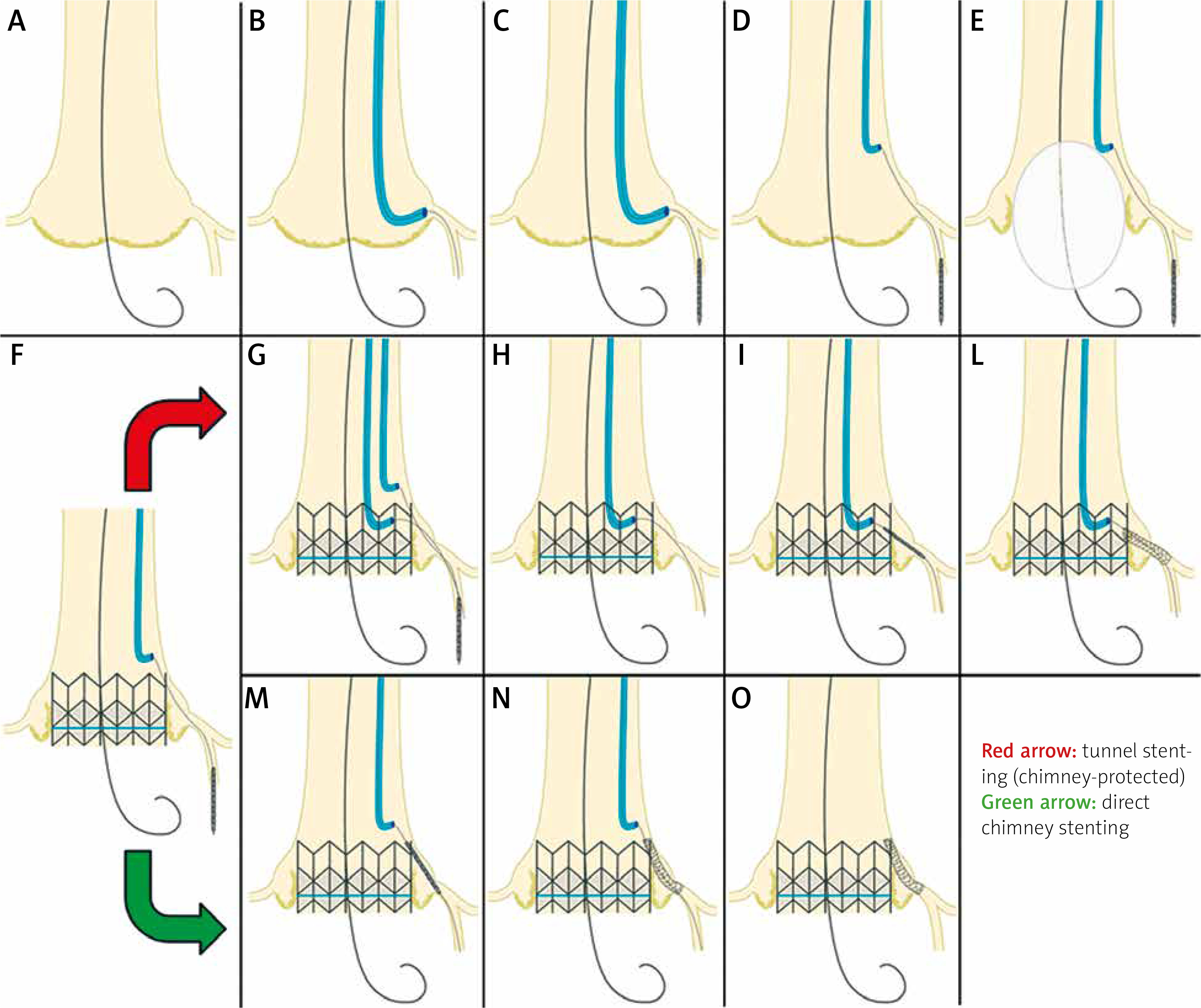 A B C D E

F G H I L

M N O

Red arrow: tunnel stenting (chimney-protected)
Green arrow: direct chimney stenting